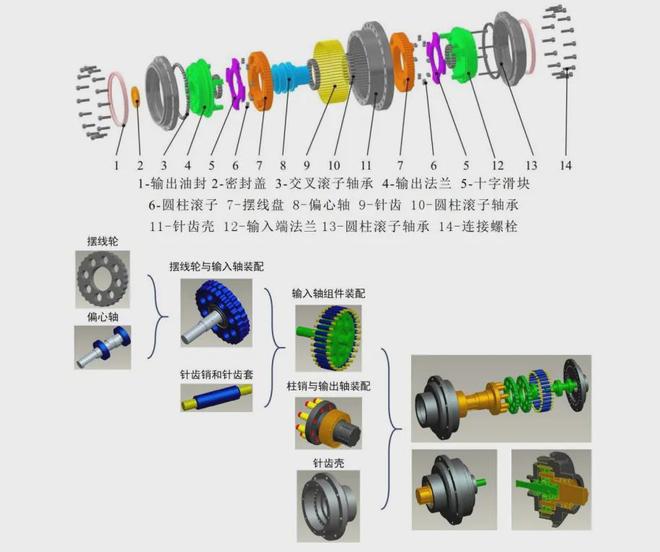 1 2 3 4 5 6 7 8 9 10 11 7 6 5 12 13 14

1-输出油封 2-密封盖 3-交叉滚子轴承 4-输出法兰 5-十字滑块
6-圆柱滚子 7-摆线盘 8-偏心轴 9-针齿 10-圆柱滚子轴承
11-针齿壳 12-输入端法兰 13-圆柱滚子轴承 14-连接螺栓

摆线轮

偏心轴

摆线轮与输入轴装配

针齿销和针齿套

输入轴组件装配

柱销与输出轴装配

针齿壳